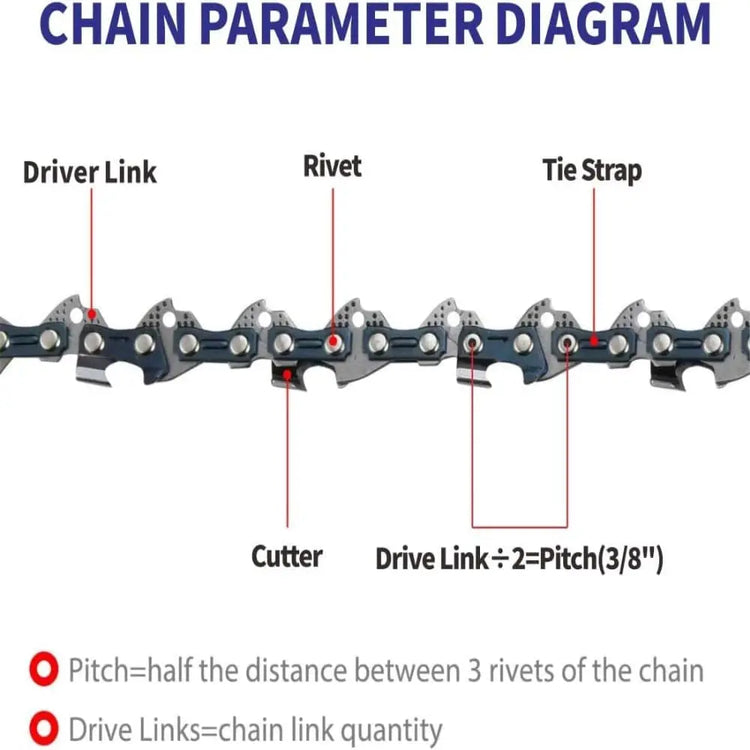 CHAIN PARAMETER DIAGRAM

Driver Link

Rivet

Tie Strap

Cutter

Drive Link÷2=Pitch(3/8")

Pitch=half the distance between 3 rivets of the chain

Drive Links=chain link quantity