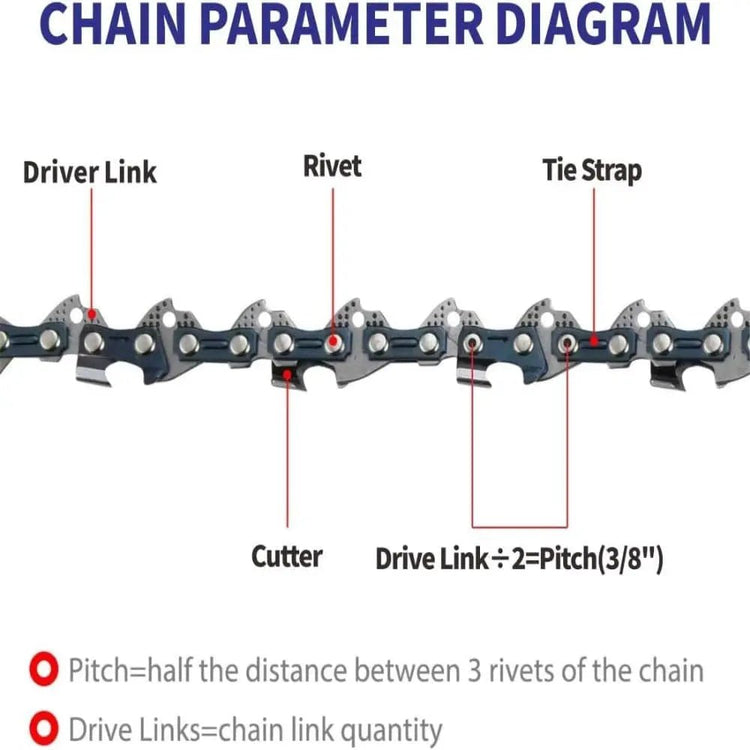 CHAIN PARAMETER DIAGRAM

Driver Link

Rivet

Tie Strap

Cutter

Drive Link÷2=Pitch(3/8")

Pitch=half the distance between 3 rivets of the chain

Drive Links=chain link quantity